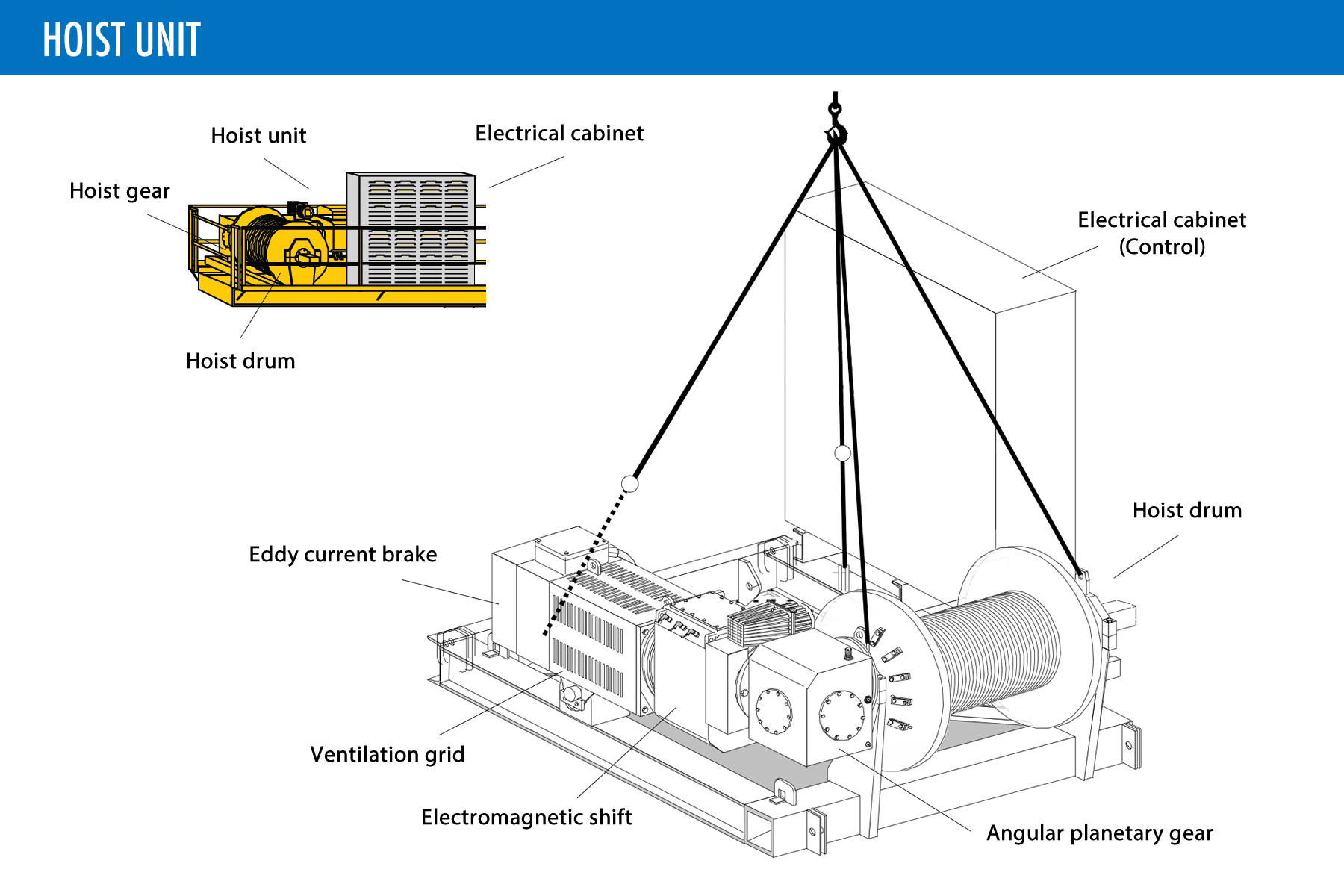 HOIST UNIT

Hoist unit

Electrical cabinet

Hoist gear

Hoist drum

Electrical cabinet (Control)

Hoist drum

Eddy current brake

Ventilation grid

Electromagnetic shift

Angular planetary gear