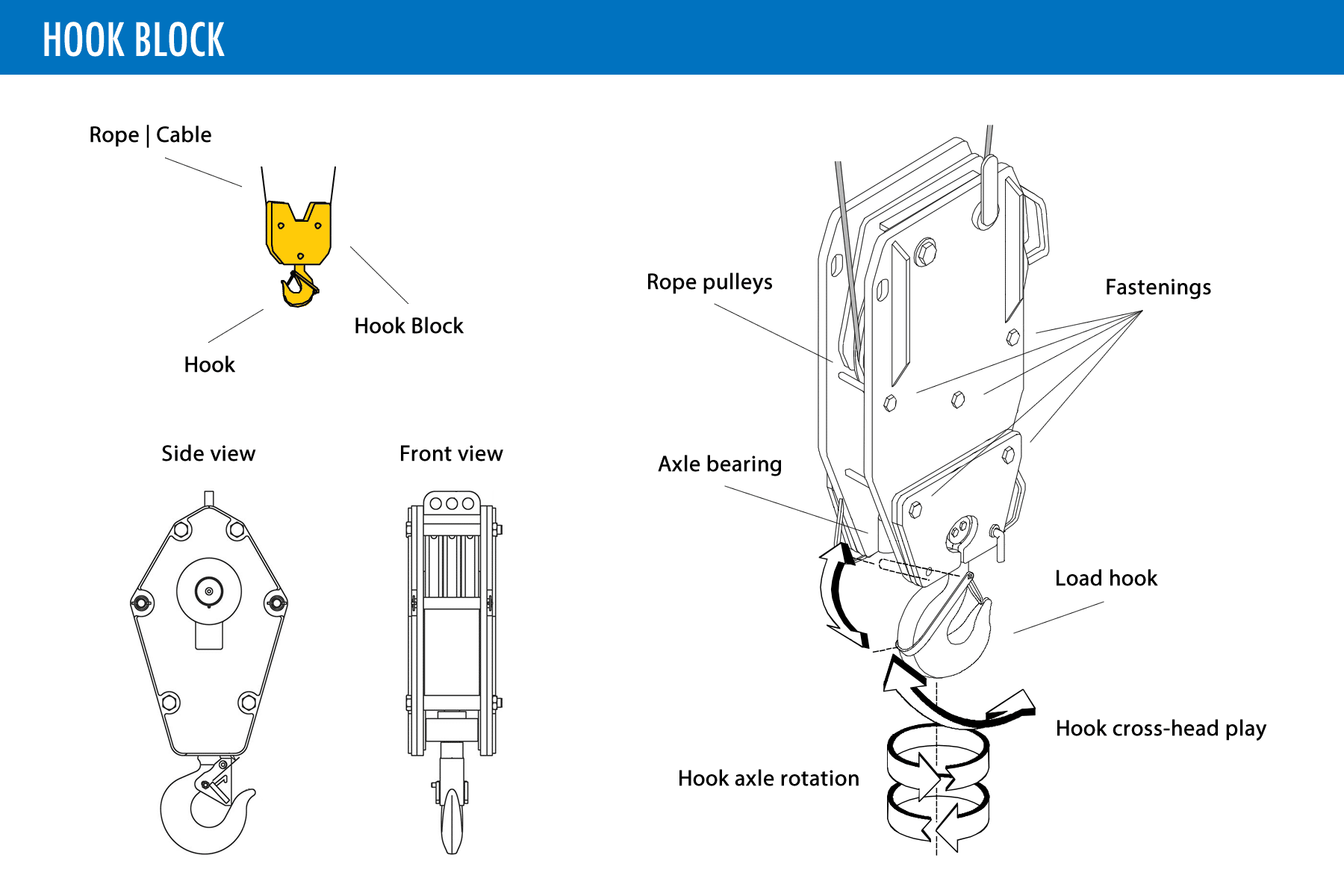 HOOK BLOCK

Rope | Cable

Hook Block

Hook

Side view

Front view

Rope pulleys

Fastenings

Axle bearing

Load hook

Hook cross-head play

Hook axle rotation