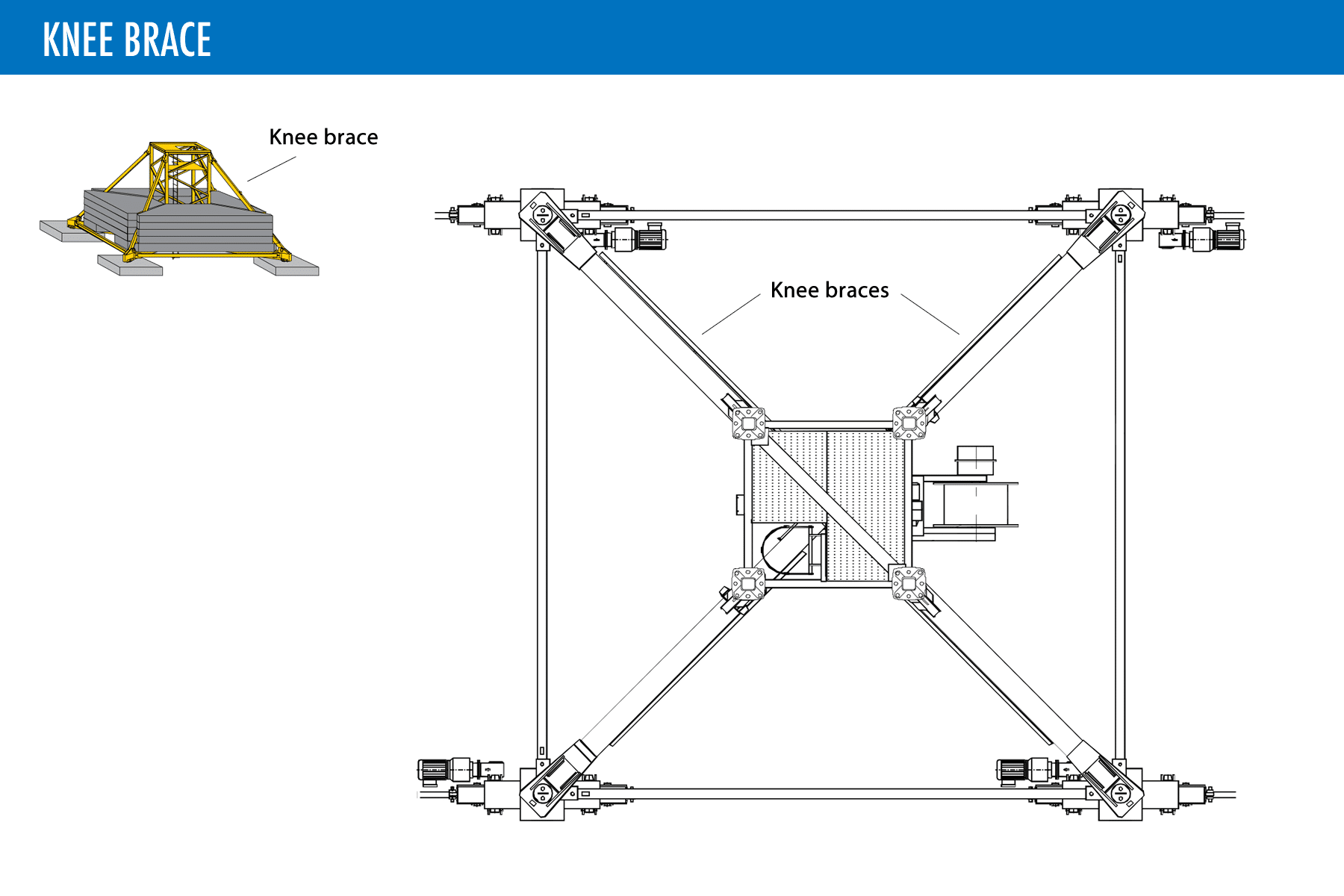 KNEE BRACE

Knee brace

Knee braces