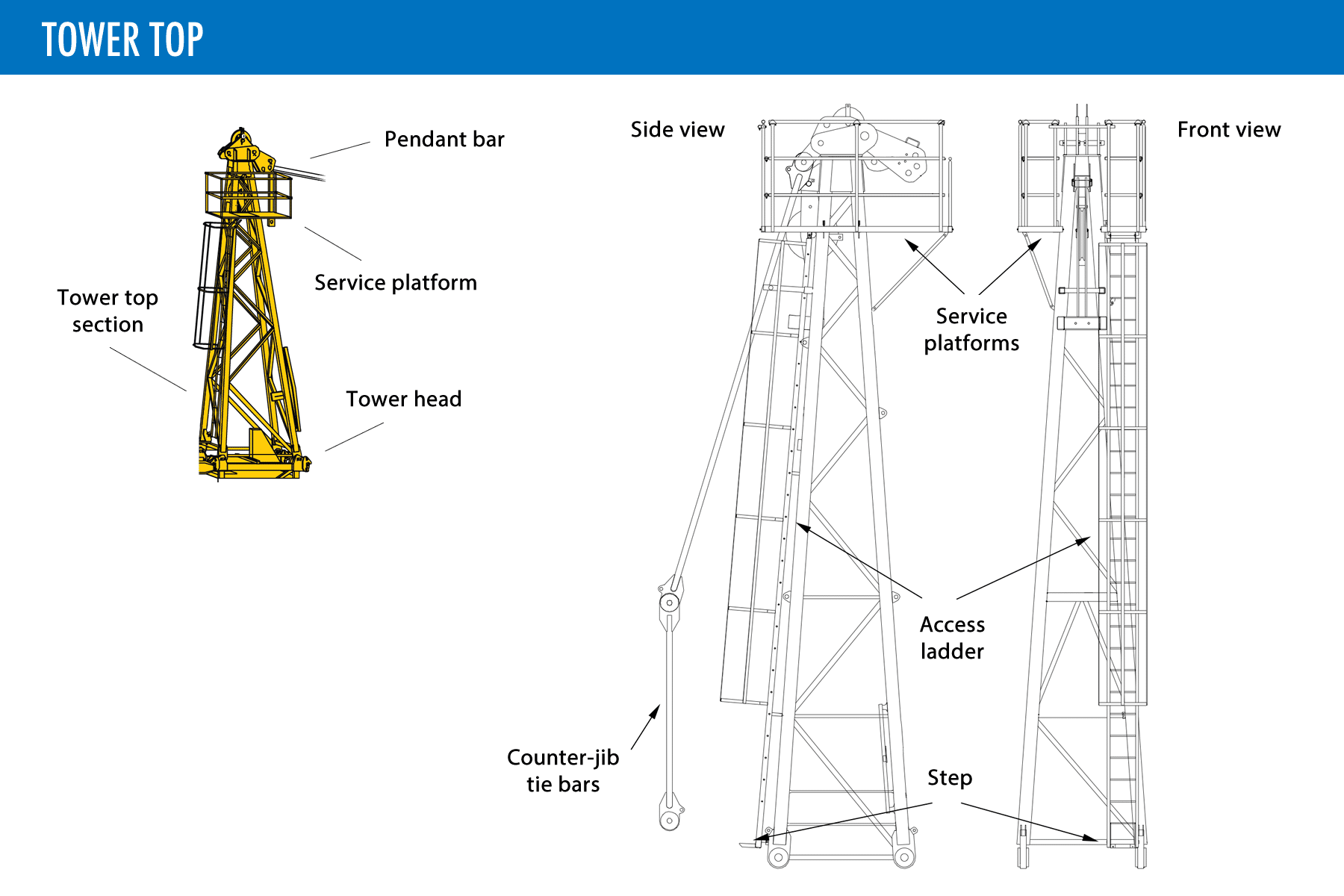 TOWER TOP

Pendant bar

Service platform

Tower top section

Tower head

Side view

Front view

Service platforms

Access ladder

Counter-jib tie bars

Step